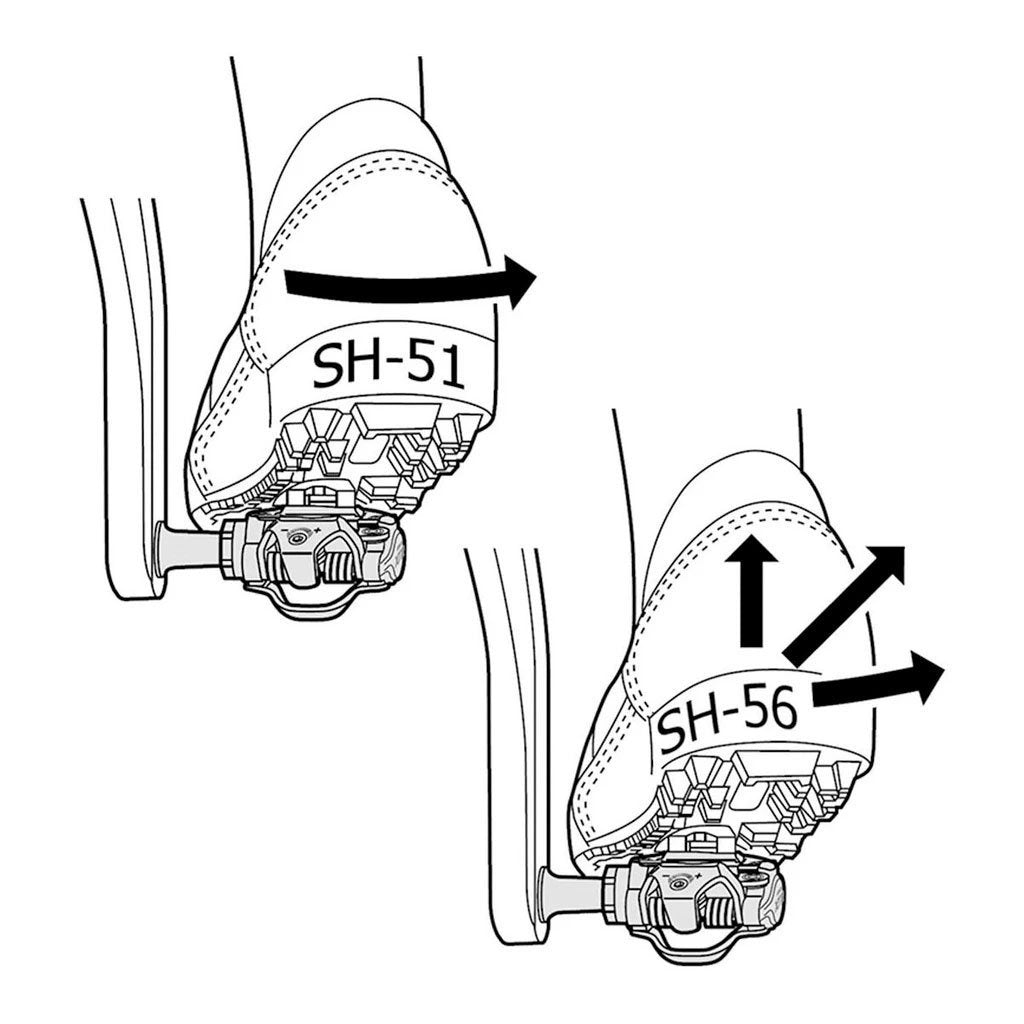 SH-51

SH-56